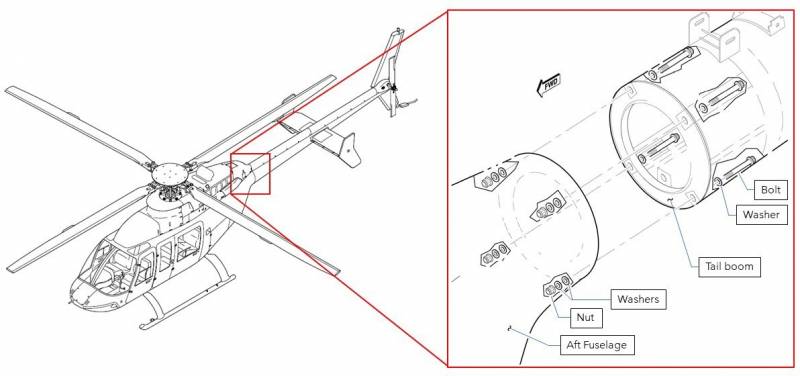 FWD

Bolt

Washer

Tail boom

Washers

Nut

Aft Fuselage