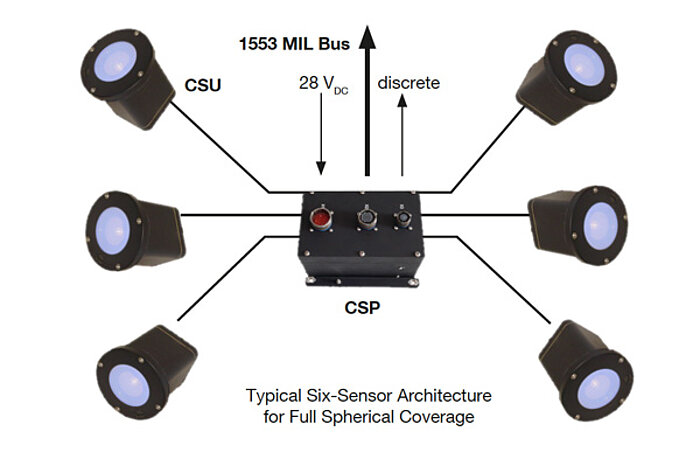 1553 MIL Bus

CSU

28 $V_{DC}$

discrete

CSP

Typical Six-Sensor Architecture for Full Spherical Coverage